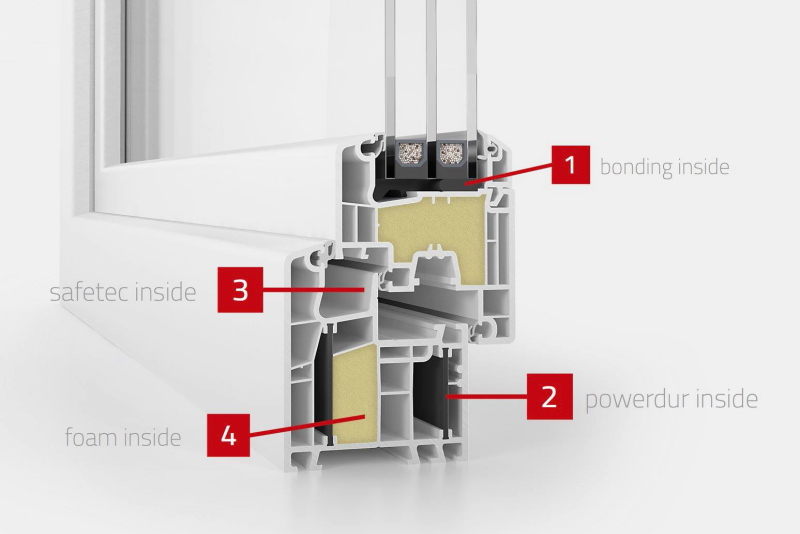 1 bonding inside

safetec inside 3

2 powerdur inside

foam inside 4